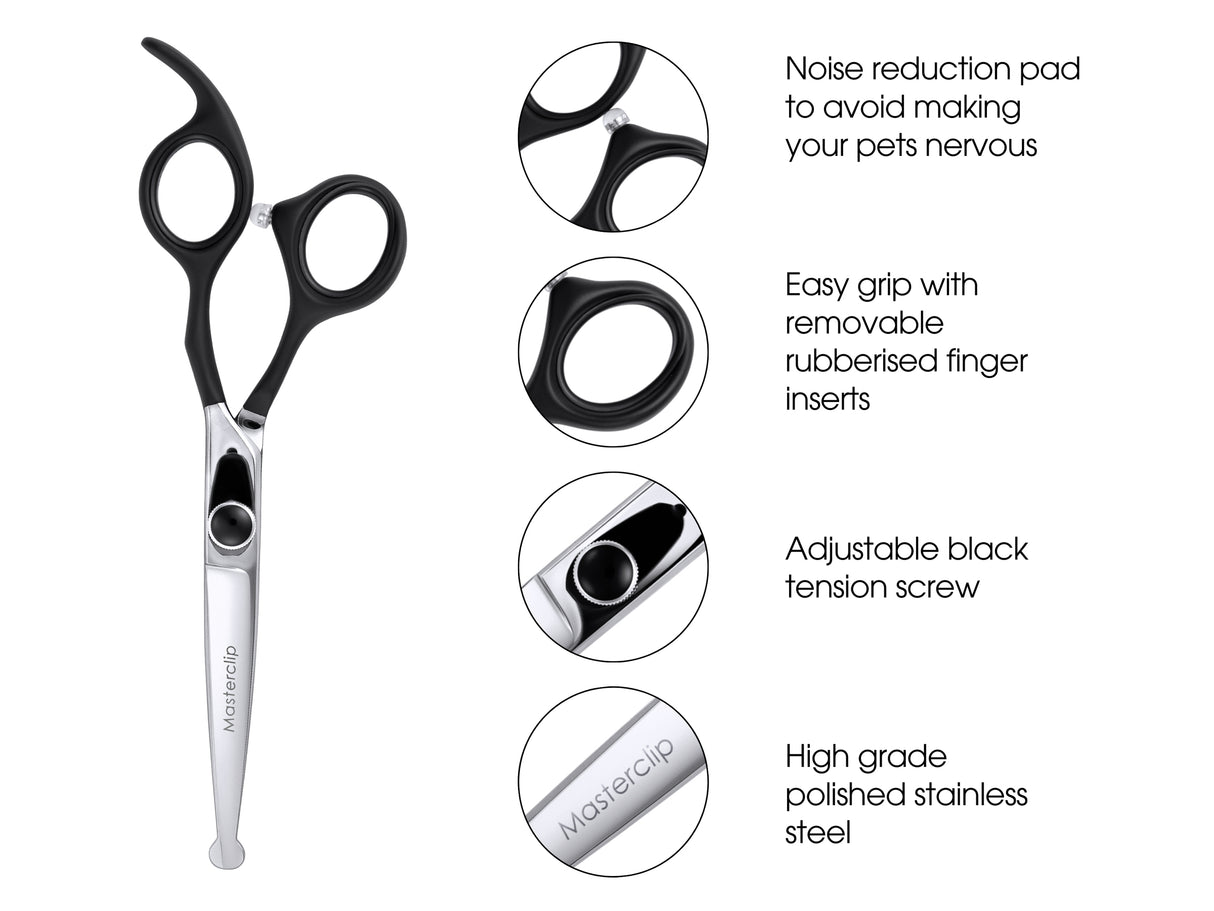 Masterclip

Noise reduction pad to avoid making your pets nervous

Easy grip with removable rubberised finger inserts

Adjustable black tension screw

Masterclip

High grade polished stainless steel