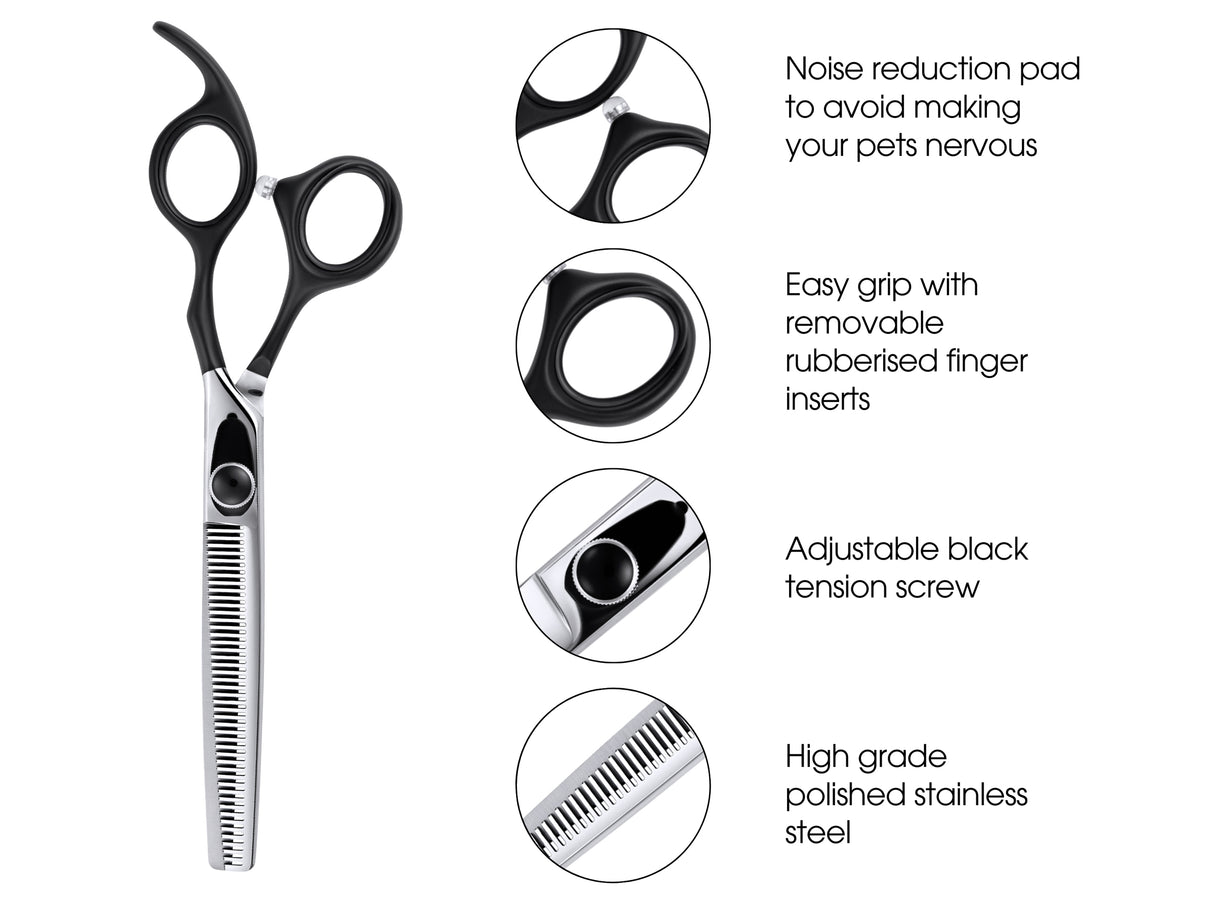 Noise reduction pad to avoid making your pets nervous

Easy grip with removable rubberised finger inserts

Adjustable black tension screw

High grade polished stainless steel