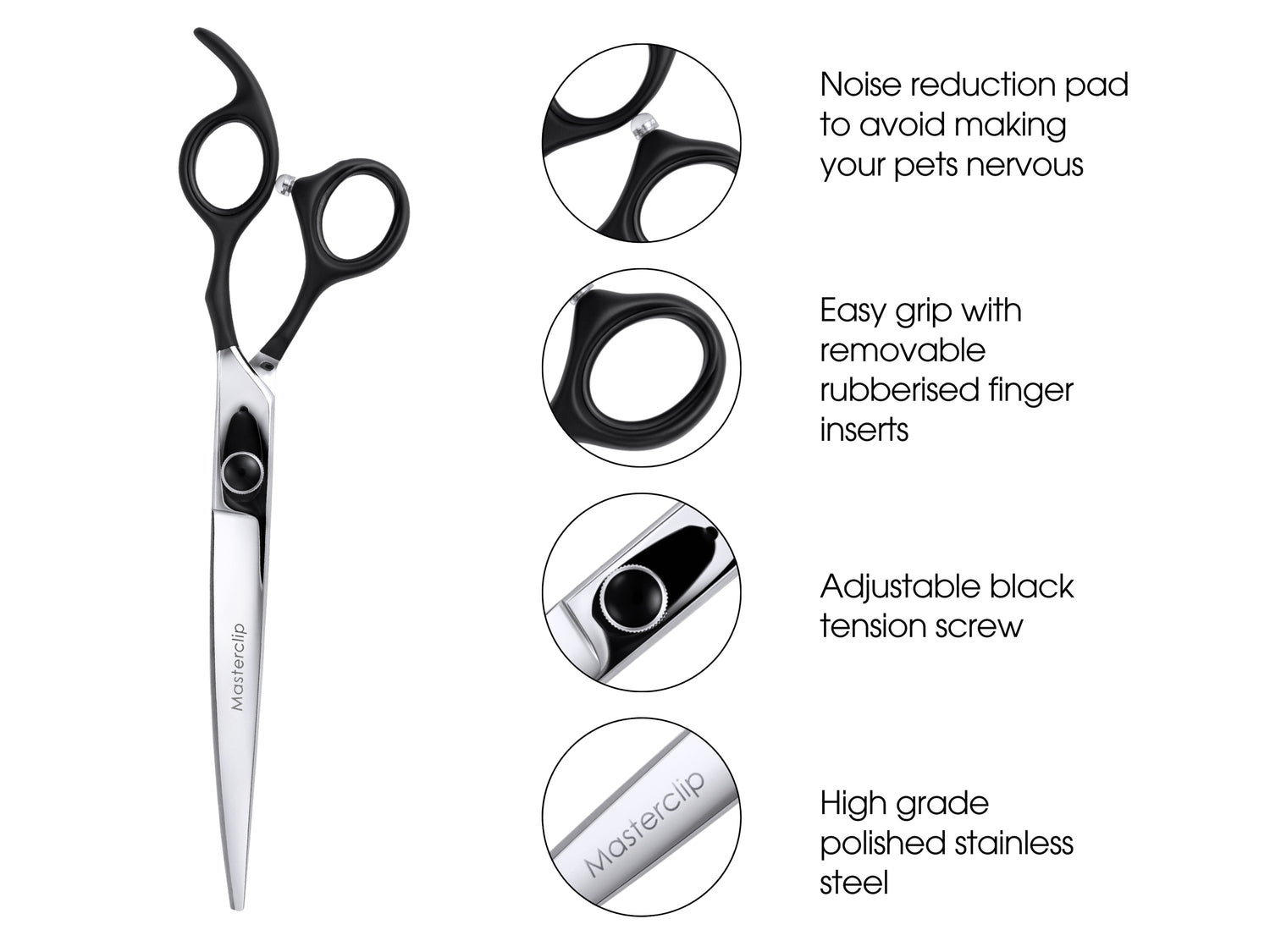 Masterclip

Noise reduction pad to avoid making your pets nervous

Easy grip with removable rubberised finger inserts

Adjustable black tension screw

Masterclip

High grade polished stainless steel