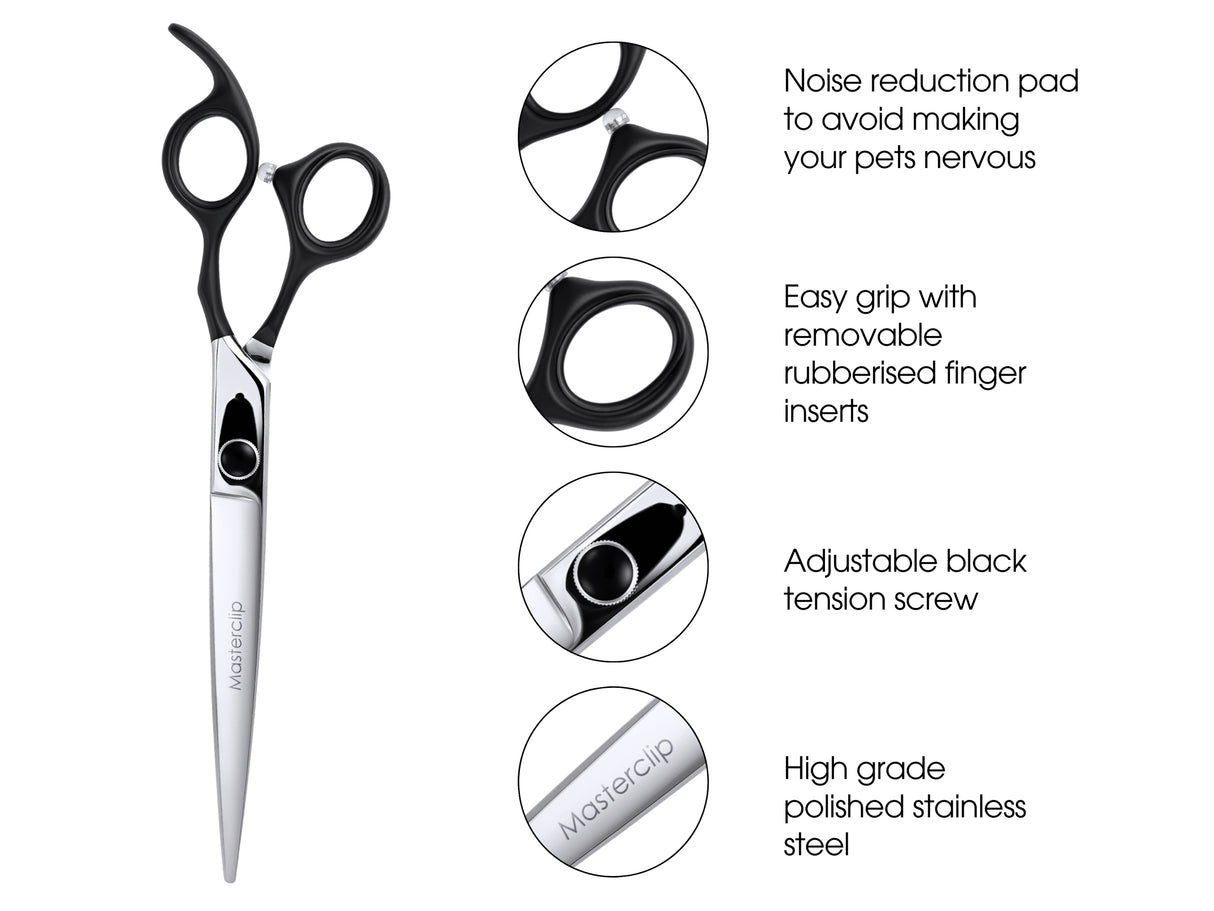 Masterclip

Noise reduction pad to avoid making your pets nervous

Easy grip with removable rubberised finger inserts

Adjustable black tension screw

Masterclip

High grade polished stainless steel